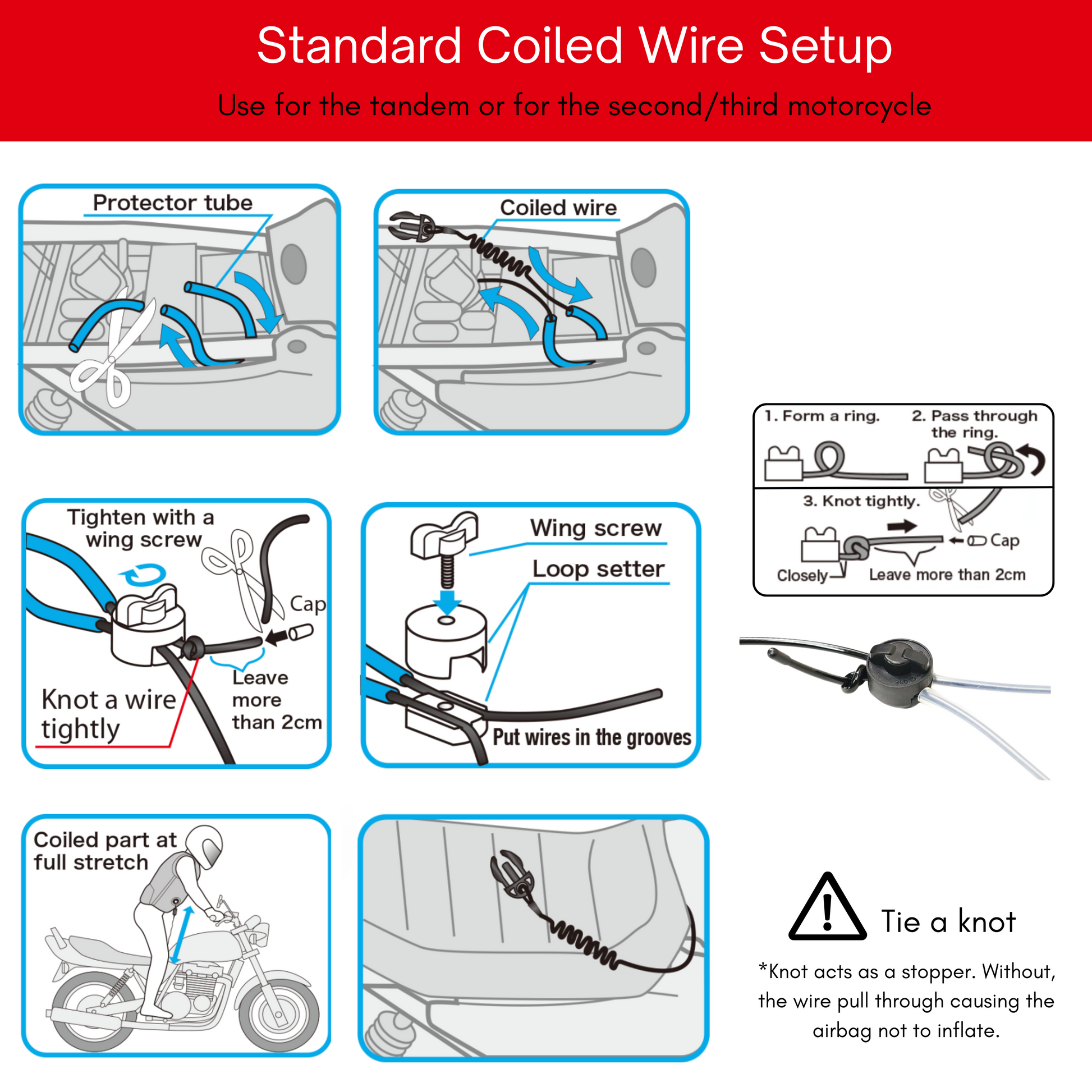 Standard Coiled Wire Setup

Use for the tandem or for the second/third motorcycle

Protector tube

Coiled wire

1. Form a ring.

2. Pass through the ring.

3. Knot tightly.

Cap

Closely

Leave more than 2cm

Tighten with a wing screw

Cap

Knot a wire tightly

Leave more than 2cm

Wing screw

Loop setter

Put wires in the grooves

Coiled part at full stretch

Tie a knot

*Knot acts as a stopper. Without, the wire pull through causing the airbag not to inflate.